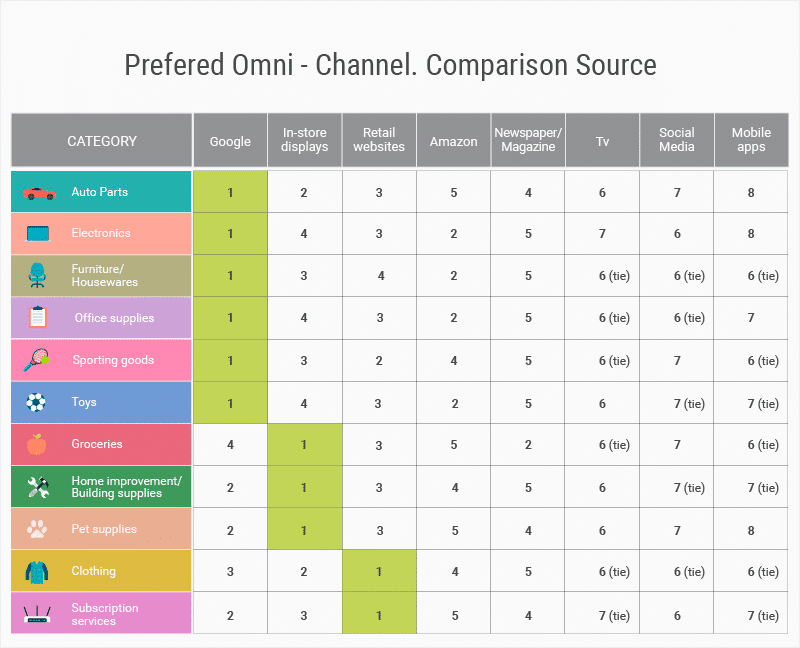 Prefered Omni - Channel. Comparison Source

| CATEGORY | Google | In-store displays | Retail websites | Amazon | Newspaper/ Magazine | Tv | Social Media | Mobile apps |
|---|---|---|---|---|---|---|---|---|
| Auto Parts | 1 | 2 | 3 | 5 | 4 | 6 | 7 | 8 |
| Electronics | 1 | 4 | 3 | 2 | 5 | 7 | 6 | 8 |
| Furniture/ Housewares | 1 | 3 | 4 | 2 | 5 | 6 (tie) | 6 (tie) | 6 (tie) |
| Office supplies | 1 | 4 | 3 | 2 | 5 | 6 (tie) | 6 (tie) | 7 |
| Sporting goods | 1 | 3 | 2 | 4 | 5 | 6 (tie) | 7 | 6 (tie) |
| Toys | 1 | 4 | 3 | 2 | 5 | 6 | 7 (tie) | 7 (tie) |
| Groceries | 4 | 1 | 3 | 5 | 2 | 6 (tie) | 7 | 6 (tie) |
| Home improvement/ Building supplies | 2 | 1 | 3 | 4 | 5 | 6 | 7 (tie) | 7 (tie) |
| Pet supplies | 2 | 1 | 3 | 5 | 4 | 6 | 7 | 8 |
| Clothing | 3 | 2 | 1 | 4 | 5 | 6 (tie) | 6 (tie) | 6 (tie) |
| Subscription services | 2 | 3 | 1 | 5 | 4 | 7 (tie) | 6 | 7 (tie) |